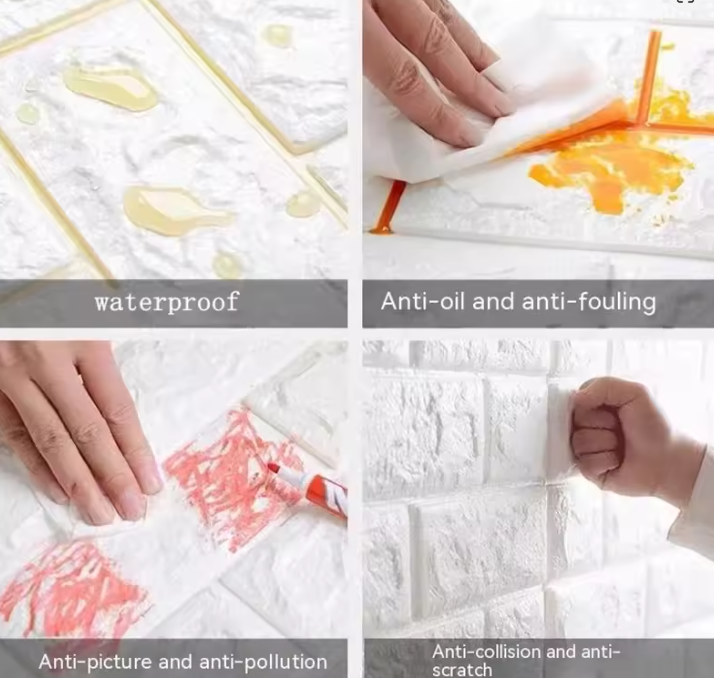 waterproof

Anti-oil and anti-fouling

Anti-picture and anti-pollution

Anti-collision and anti-scratch